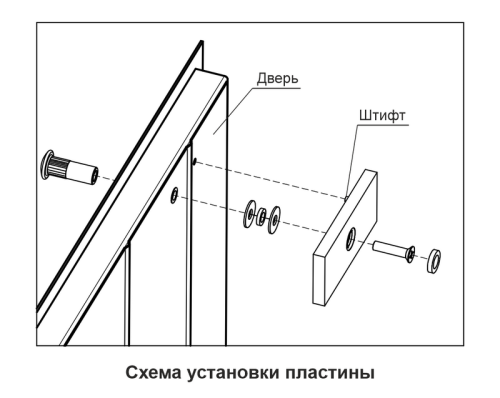 Дверь

Штифт

Схема установки пластины